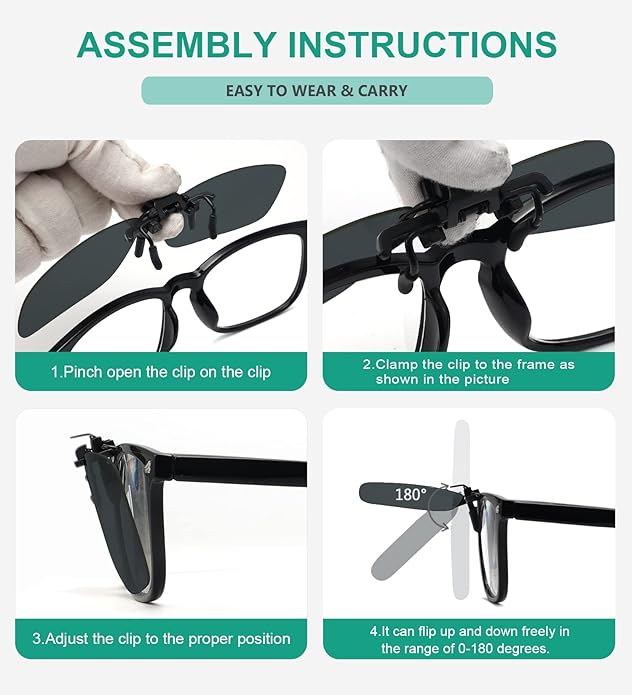 ASSEMBLY INSTRUCTIONS

EASY TO WEAR & CARRY

1.Pinch open the clip on the clip

2.Clamp the clip to the frame as shown in the picture

3.Adjust the clip to the proper position

180°

4.It can flip up and down freely in the range of 0-180 degrees.