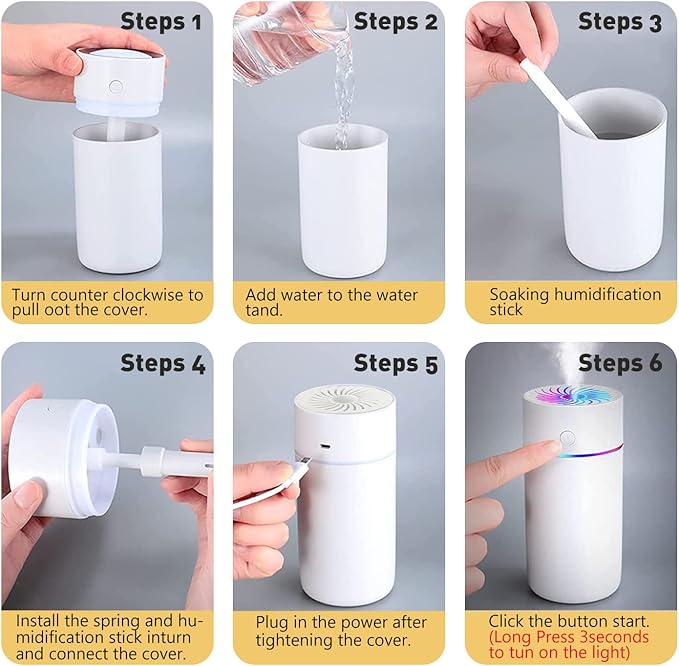 Steps 1

Turn counter clockwise to pull oot the cover.

Steps 2

Add water to the water tand.

Steps 3

Soaking humidification stick

Steps 4

Install the spring and humidification stick inturn and connect the cover.

Steps 5

Plug in the power after tightening the cover.

Steps 6

Click the button start. (Long Press 3seconds to tun on the light)