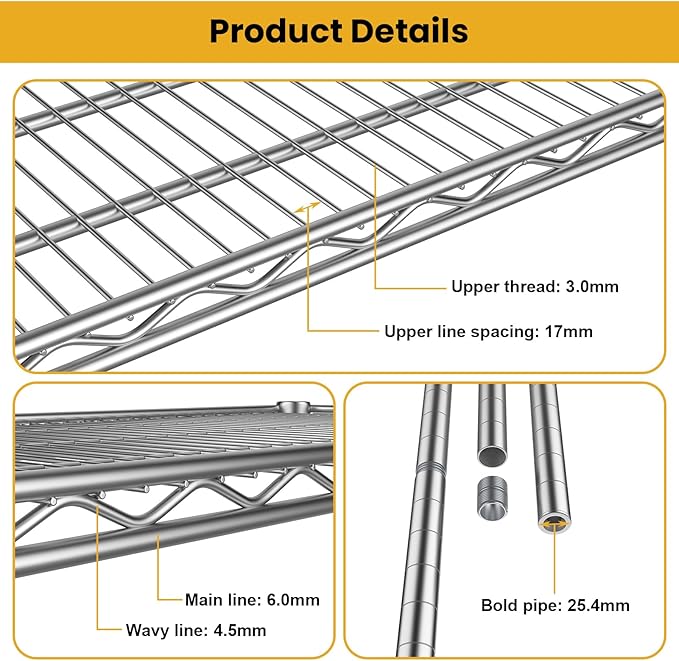 Product Details

Upper thread: 3.0mm

Upper line spacing: 17mm

Main line: 6.0mm

Wavy line: 4.5mm

Bold pipe: 25.4mm