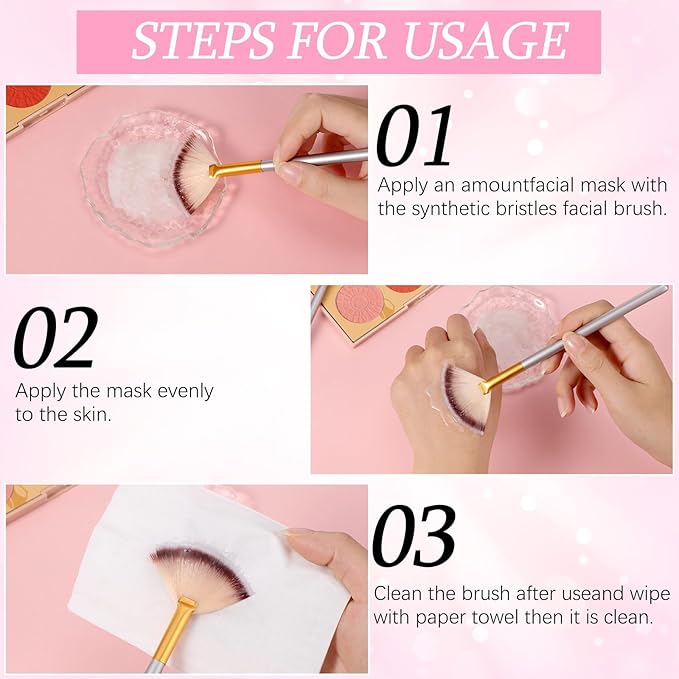 STEPS FOR USAGE

01

Apply an amountfacial mask with the synthetic bristles facial brush.

02

Apply the mask evenly to the skin.

03

Clean the brush after useand wipe with paper towel then it is clean.