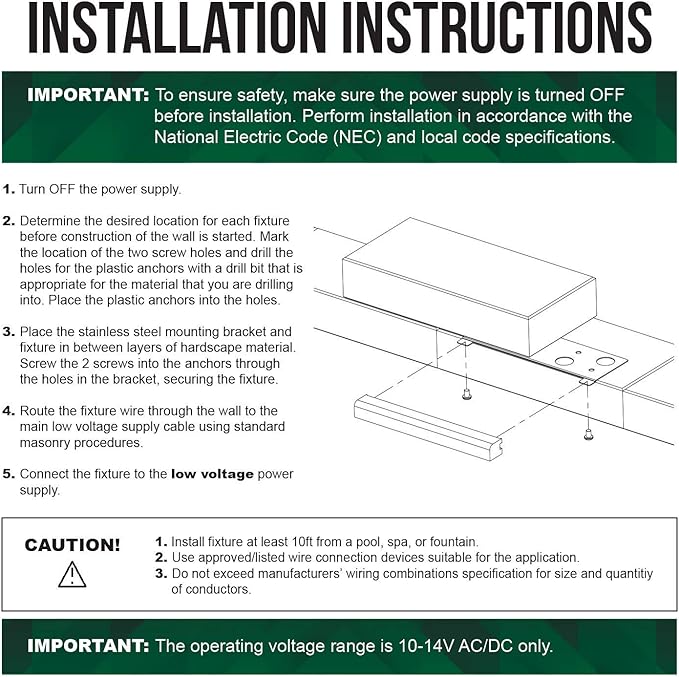 INSTALLATION INSTRUCTIONS

IMPORTANT: To ensure safety, make sure the power supply is turned OFF before installation. Perform installation in accordance with the National Electric Code (NEC) and local code specifications.

1. Turn OFF the power supply.

2. Determine the desired location for each fixture before construction of the wall is started. Mark the location of the two screw holes and drill the holes for the plastic anchors with a drill bit that is appropriate for the material that you are drilling into. Place the plastic anchors into the holes.

3. Place the stainless steel mounting bracket and fixture in between layers of hardscape material. Screw the 2 screws into the anchors through the holes in the bracket, securing the fixture.

4. Route the fixture wire through the wall to the main low voltage supply cable using standard masonry procedures.

5. Connect the fixture to the low voltage power supply.

CAUTION!

1. Install fixture at least 10ft from a pool, spa, or fountain.
2. Use approved/listed wire connection devices suitable for the application.
3. Do not exceed manufacturers' wiring combinations specification for size and quantitiy of conductors.

IMPORTANT: The operating voltage range is 10-14V AC/DC only.