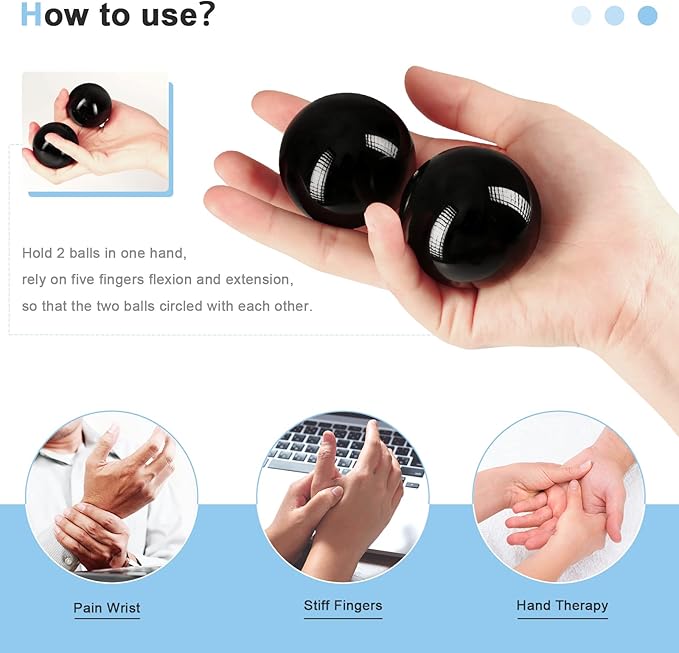 How to use?

Hold 2 balls in one hand, rely on five fingers flexion and extension, so that the two balls circled with each other.

Pain Wrist

Stiff Fingers

Hand Therapy