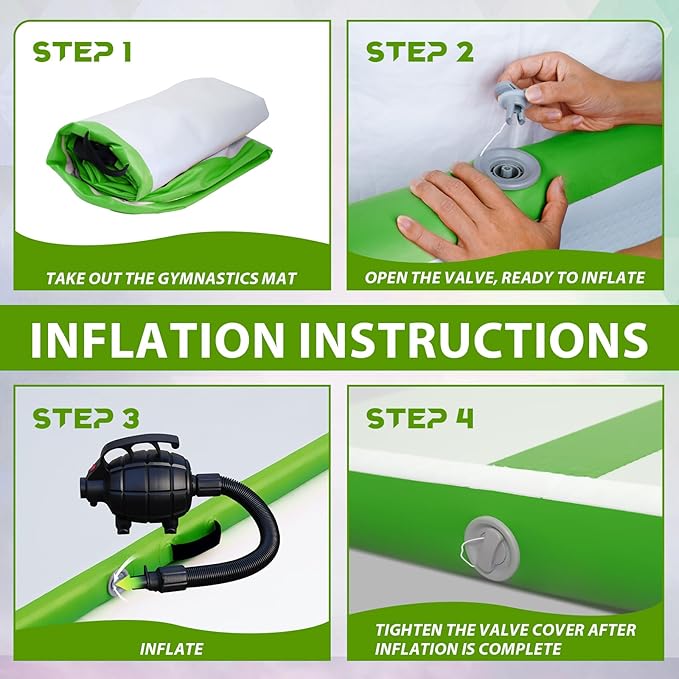 STEP 1

TAKE OUT THE GYMNASTICS MAT

STEP 2

OPEN THE VALVE, READY TO INFLATE

INFLATION INSTRUCTIONS

STEP 3

INFLATE

STEP 4

TIGHTEN THE VALVE COVER AFTER INFLATION IS COMPLETE