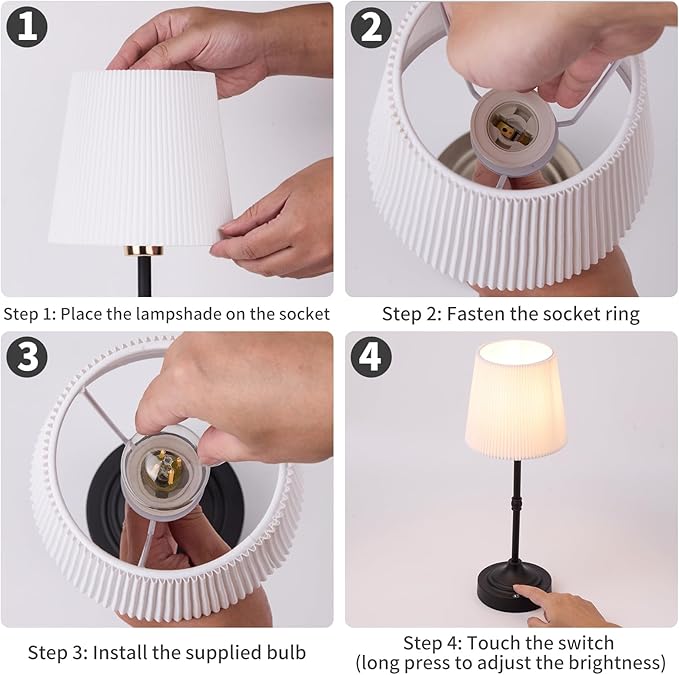 1
Step 1: Place the lampshade on the socket

2
Step 2: Fasten the socket ring

3
Step 3: Install the supplied bulb

4
Step 4: Touch the switch (long press to adjust the brightness)