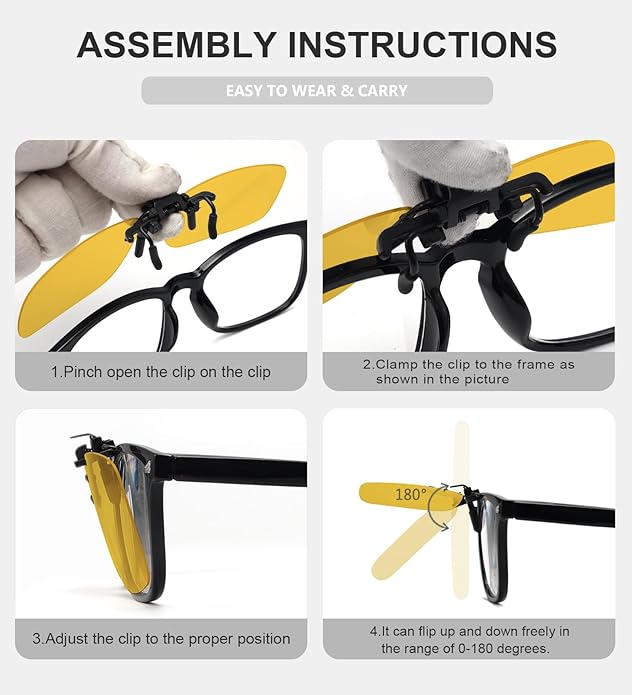 ASSEMBLY INSTRUCTIONS

EASY TO WEAR & CARRY

1.Pinch open the clip on the clip

2.Clamp the clip to the frame as shown in the picture

3.Adjust the clip to the proper position

180°

4.It can flip up and down freely in the range of 0-180 degrees.