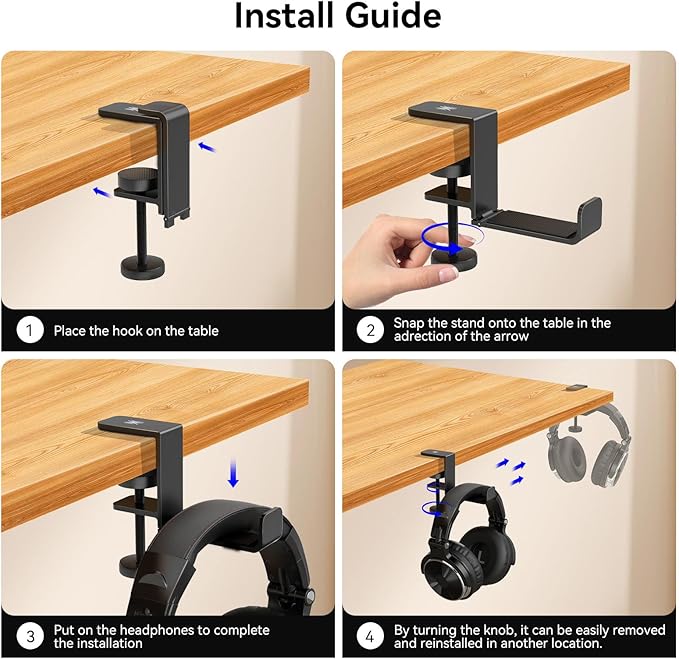 Install Guide

1 Place the hook on the table

2 Snap the stand onto the table in the adrection of the arrow

3 Put on the headphones to complete the installation

4 By turning the knob, it can be easily removed and reinstalled in another location.