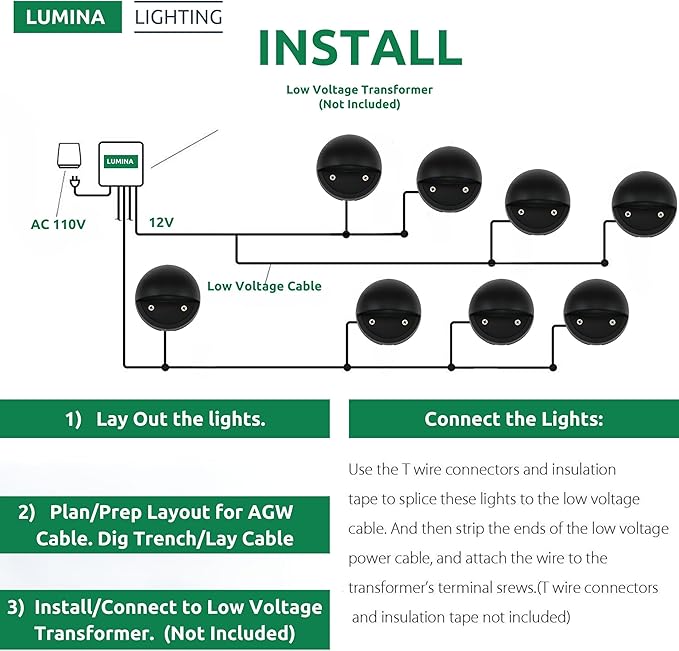 LUMINA LIGHTING

INSTALL

Low Voltage Transformer (Not Included)

LUMINA

AC 110V

12V

Low Voltage Cable

1) Lay Out the lights.

2) Plan/Prep Layout for AGW Cable. Dig Trench/Lay Cable

3) Install/Connect to Low Voltage Transformer. (Not Included)

Connect the Lights:

Use the T wire connectors and insulation tape to splice these lights to the low voltage cable. And then strip the ends of the low voltage power cable, and attach the wire to the transformer's terminal srews.(T wire connectors and insulation tape not included)