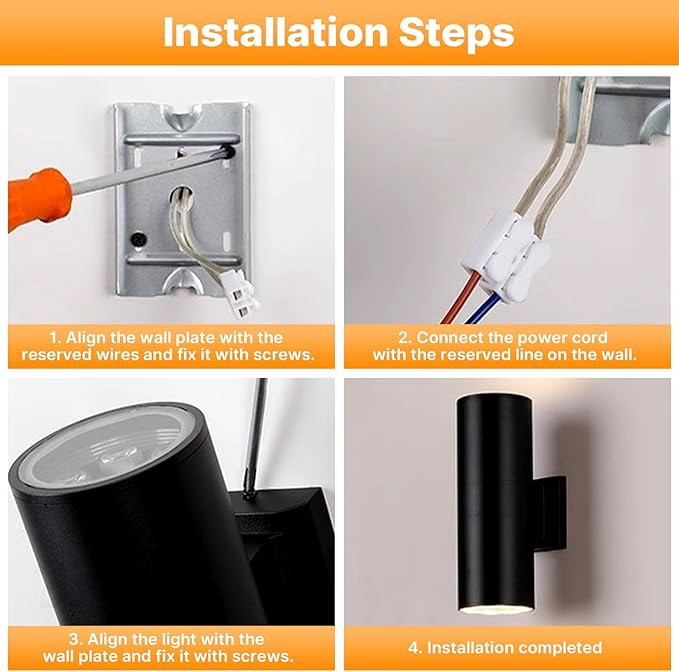 Installation Steps

1. Align the wall plate with the reserved wires and fix it with screws.

2. Connect the power cord with the reserved line on the wall.

3. Align the light with the wall plate and fix it with screws.

4. Installation completed