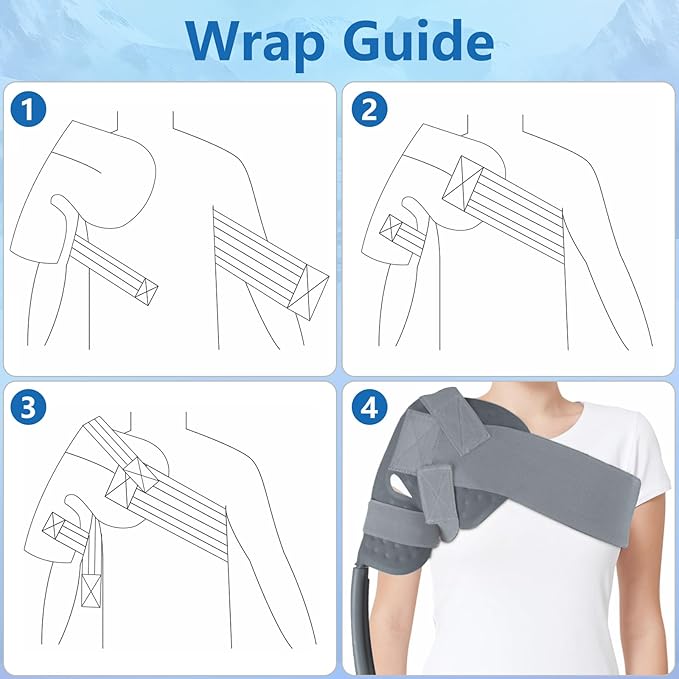 Wrap Guide

1

2

3

4