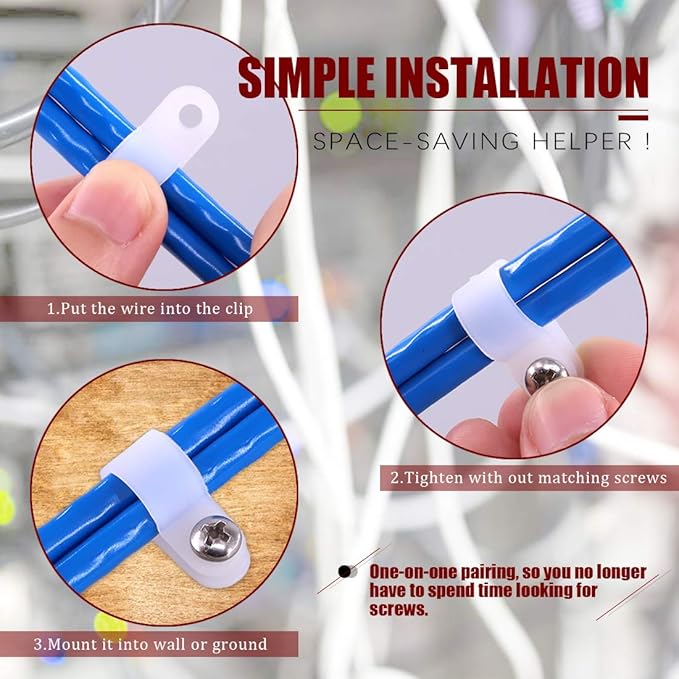 SIMPLE INSTALLATION

SPACE-SAVING HELPER !

1.Put the wire into the clip

2.Tighten with out matching screws

3.Mount it into wall or ground

One-on-one pairing, so you no longer have to spend time looking for screws.