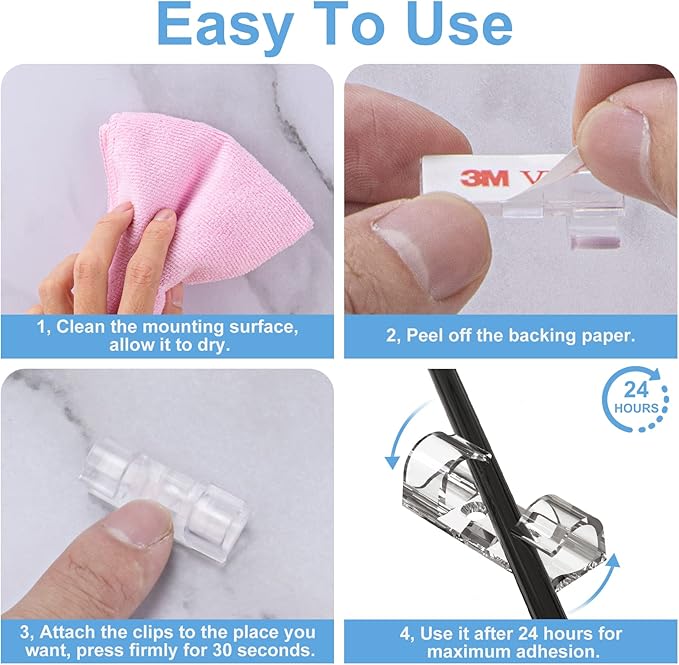 Easy To Use

1, Clean the mounting surface, allow it to dry.

3M V

2, Peel off the backing paper.

3, Attach the clips to the place you want, press firmly for 30 seconds.

24 HOURS

4, Use it after 24 hours for maximum adhesion.