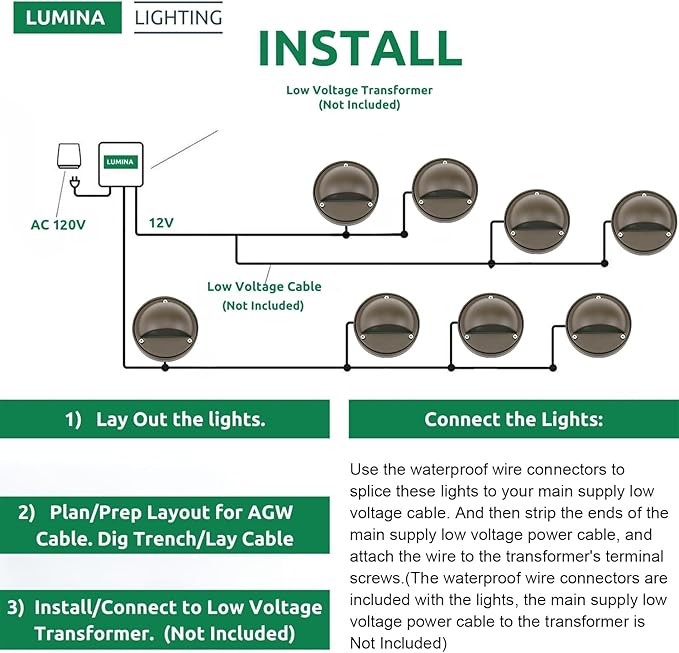 LUMINA LIGHTING

INSTALL

Low Voltage Transformer
(Not Included)

LUMINA

AC 120V

12V

Low Voltage Cable
(Not Included)

1) Lay Out the lights.

2) Plan/Prep Layout for AGW Cable. Dig Trench/Lay Cable

3) Install/Connect to Low Voltage Transformer. (Not Included)

Connect the Lights:

Use the waterproof wire connectors to splice these lights to your main supply low voltage cable. And then strip the ends of the main supply low voltage power cable, and attach the wire to the transformer's terminal screws.(The waterproof wire connectors are included with the lights, the main supply low voltage power cable to the transformer is Not Included)