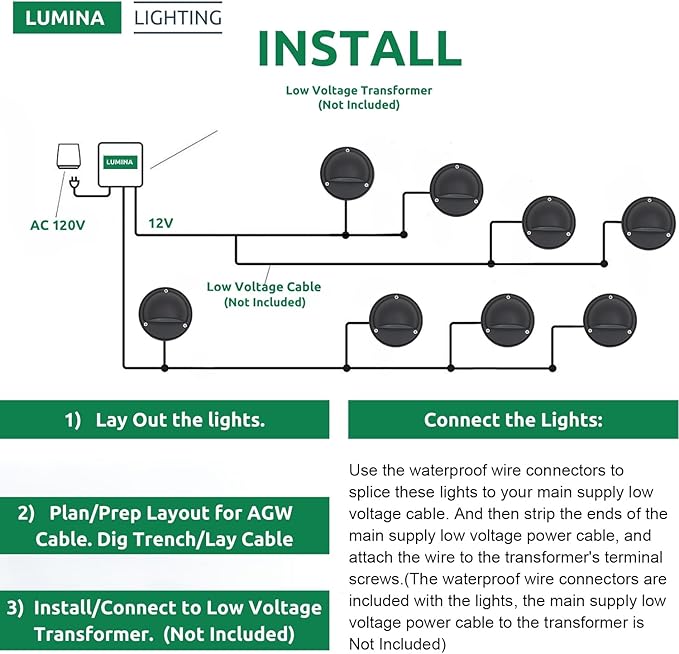 LUMINA LIGHTING

INSTALL

Low Voltage Transformer
(Not Included)

LUMINA

AC 120V

12V

Low Voltage Cable
(Not Included)

1) Lay Out the lights.

2) Plan/Prep Layout for AGW Cable. Dig Trench/Lay Cable

3) Install/Connect to Low Voltage Transformer. (Not Included)

Connect the Lights:

Use the waterproof wire connectors to splice these lights to your main supply low voltage cable. And then strip the ends of the main supply low voltage power cable, and attach the wire to the transformer's terminal screws.(The waterproof wire connectors are included with the lights, the main supply low voltage power cable to the transformer is Not Included)