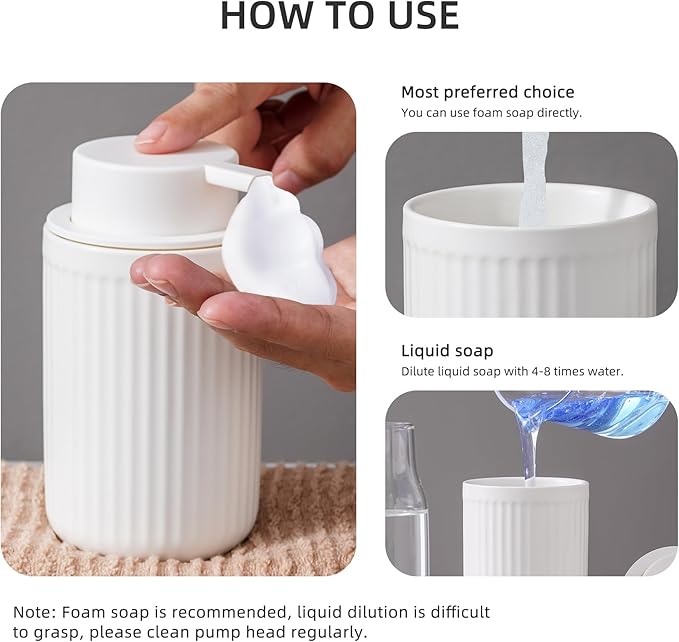 HOW TO USE

Most preferred choice
You can use foam soap directly.

Liquid soap
Dilute liquid soap with 4-8 times water.

Note: Foam soap is recommended, liquid dilution is difficult to grasp, please clean pump head regularly.