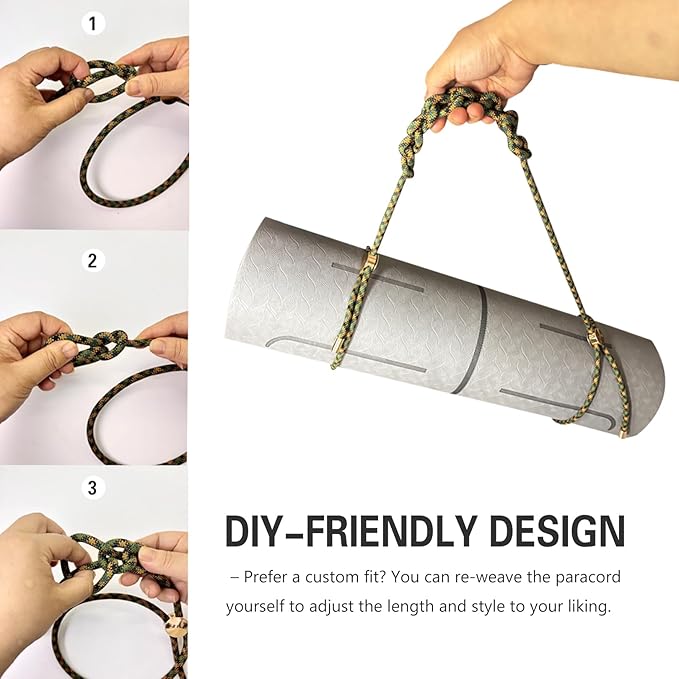 1

2

3

DIY-FRIENDLY DESIGN

– Prefer a custom fit? You can re-weave the paracord yourself to adjust the length and style to your liking.