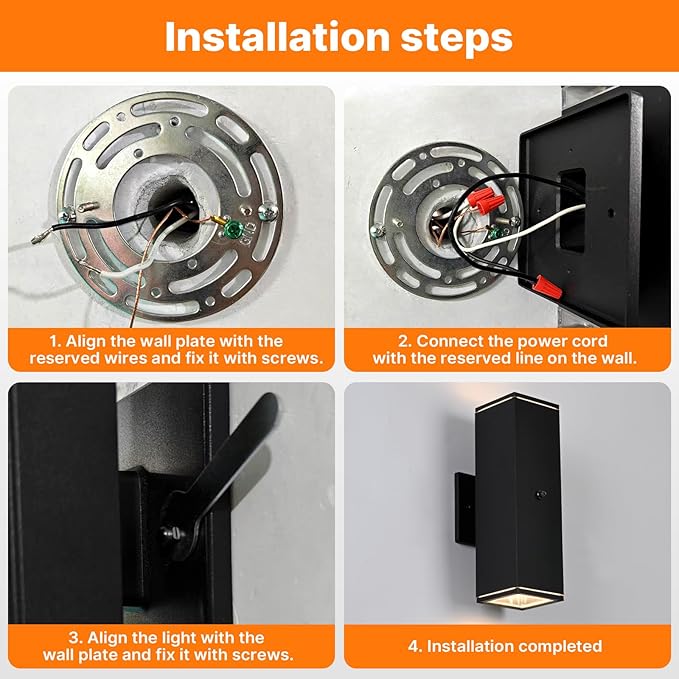 Installation steps

1. Align the wall plate with the reserved wires and fix it with screws.

2. Connect the power cord with the reserved line on the wall.

3. Align the light with the wall plate and fix it with screws.

4. Installation completed