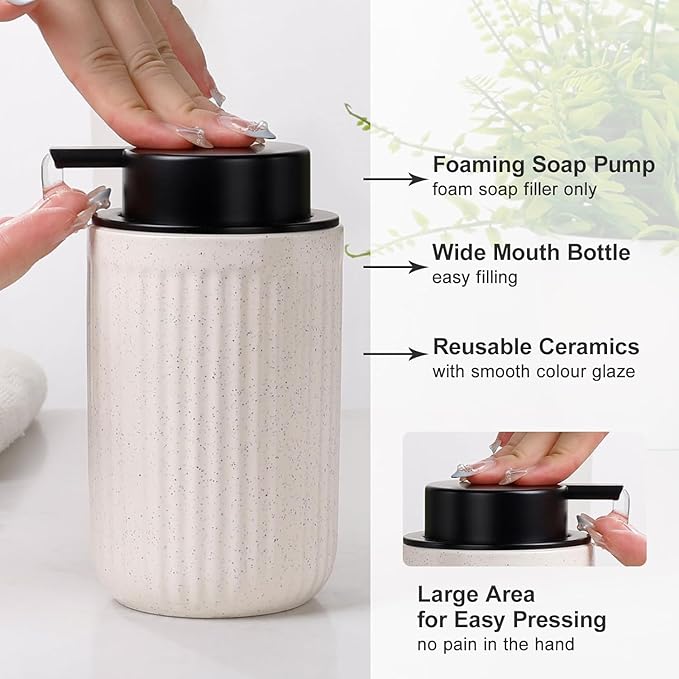 Foaming Soap Pump
foam soap filler only

Wide Mouth Bottle
easy filling

Reusable Ceramics
with smooth colour glaze

Large Area
for Easy Pressing
no pain in the hand