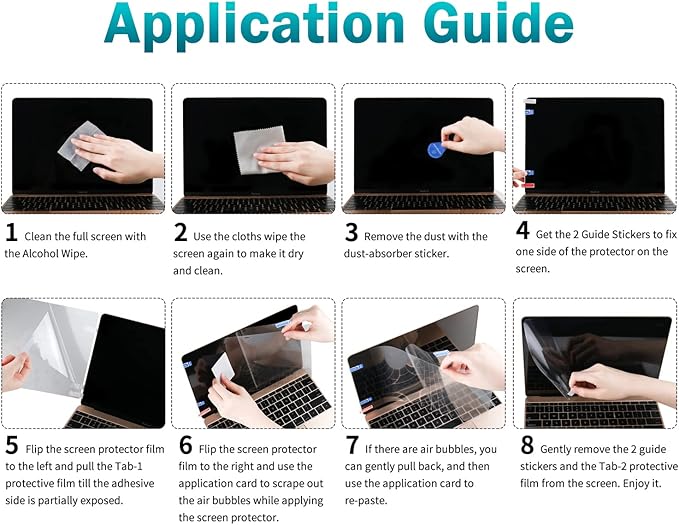 Application Guide

1 Clean the full screen with the Alcohol Wipe.

2 Use the cloths wipe the screen again to make it dry and clean.

3 Remove the dust with the dust-absorber sticker.

4 Get the 2 Guide Stickers to fix one side of the protector on the screen.

5 Flip the screen protector film to the left and pull the Tab-1 protective film till the adhesive side is partially exposed.

6 Flip the screen protector film to the right and use the application card to scrape out the air bubbles while applying the screen protector.

7 If there are air bubbles, you can gently pull back, and then use the application card to re-paste.

8 Gently remove the 2 guide stickers and the Tab-2 protective film from the screen. Enjoy it.