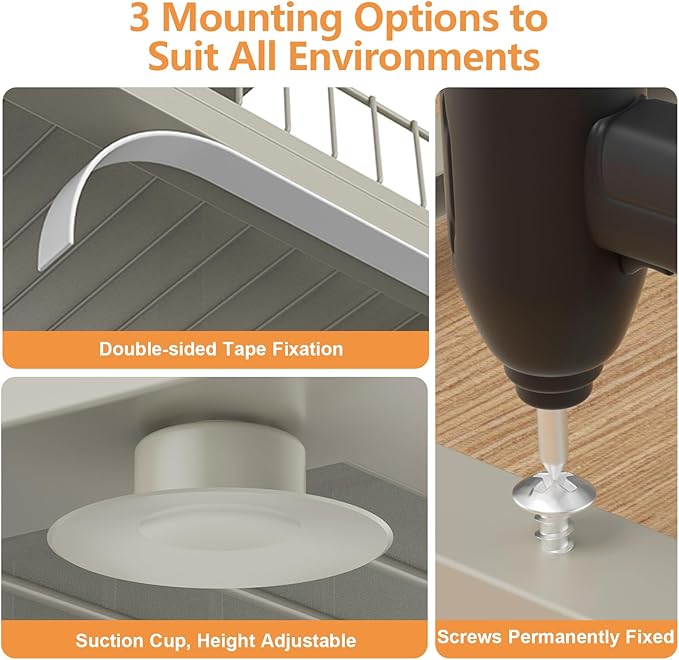 3 Mounting Options to Suit All Environments

Double-sided Tape Fixation

Suction Cup, Height Adjustable

Screws Permanently Fixed