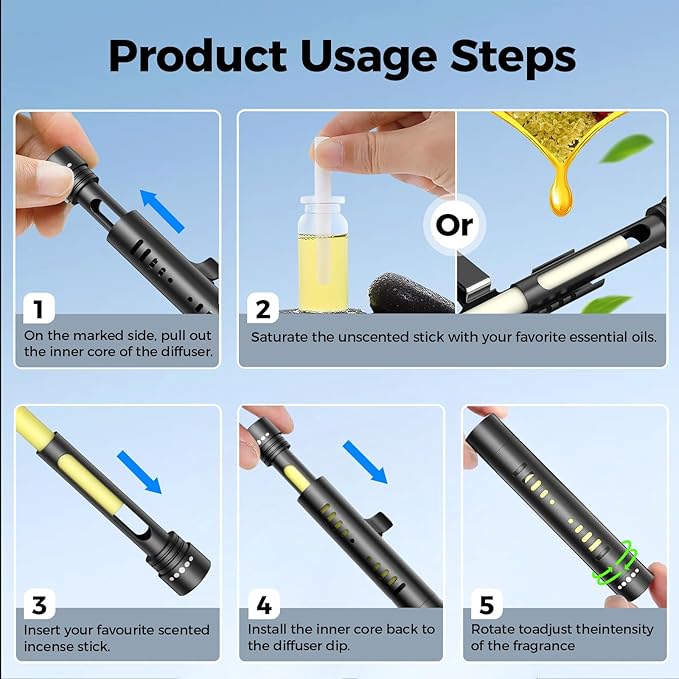 Product Usage Steps

1
On the marked side, pull out the inner core of the diffuser.

Or

2
Saturate the unscented stick with your favorite essential oils.

3
Insert your favourite scented incense stick.

4
Install the inner core back to the diffuser dip.

5
Rotate toadjust theintensity of the fragrance