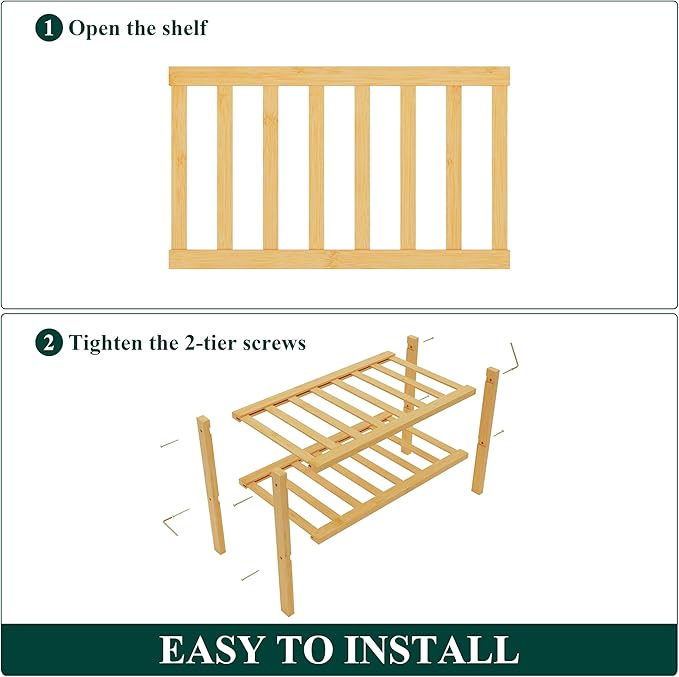 1 Open the shelf

2 Tighten the 2-tier screws

EASY TO INSTALL