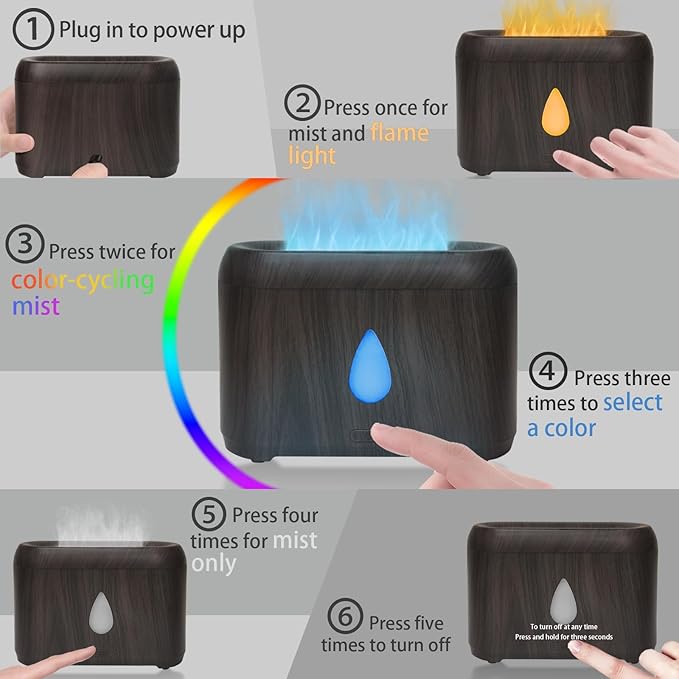 1 Plug in to power up

2 Press once for mist and flame light

3 Press twice for color-cycling mist

4 Press three times to select a color

5 Press four times for mist only

6 Press five times to turn off

To turn off at any time
Press and hold for three seconds