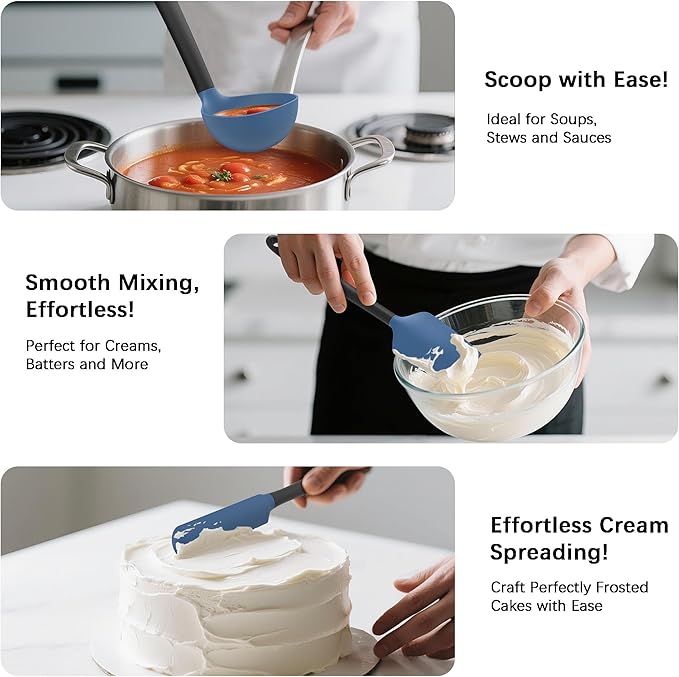 Scoop with Ease!

Ideal for Soups, Stews and Sauces

Smooth Mixing, Effortless!

Perfect for Creams, Batters and More

Effortless Cream Spreading!

Craft Perfectly Frosted Cakes with Ease