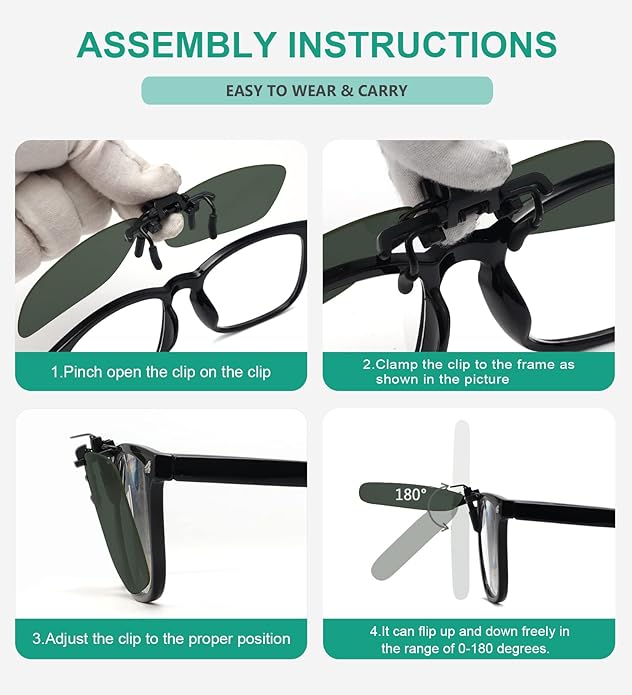 ASSEMBLY INSTRUCTIONS

EASY TO WEAR & CARRY

1.Pinch open the clip on the clip

2.Clamp the clip to the frame as shown in the picture

3.Adjust the clip to the proper position

180°

4.It can flip up and down freely in the range of 0-180 degrees.