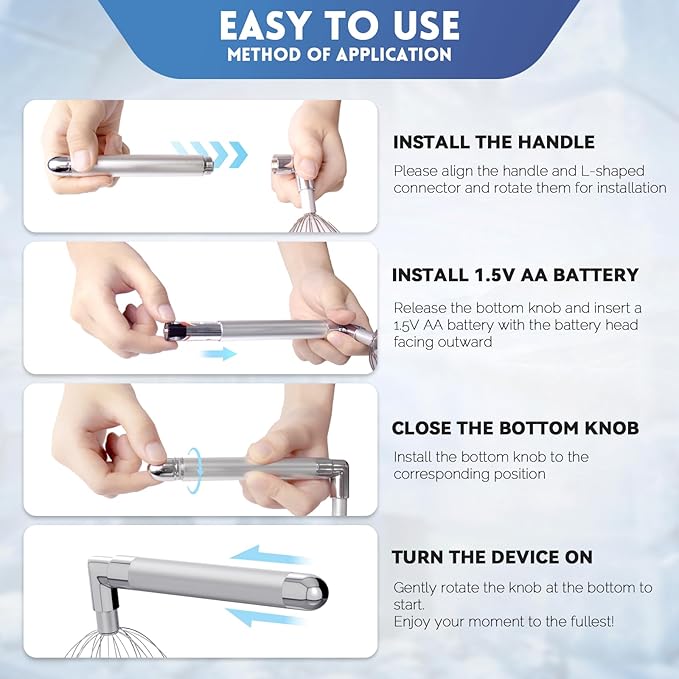 EASY TO USE
METHOD OF APPLICATION

INSTALL THE HANDLE
Please align the handle and L-shaped connector and rotate them for installation

INSTALL 1.5V AA BATTERY
Release the bottom knob and insert a 1.5V AA battery with the battery head facing outward

CLOSE THE BOTTOM KNOB
Install the bottom knob to the corresponding position

TURN THE DEVICE ON
Gently rotate the knob at the bottom to start.
Enjoy your moment to the fullest!