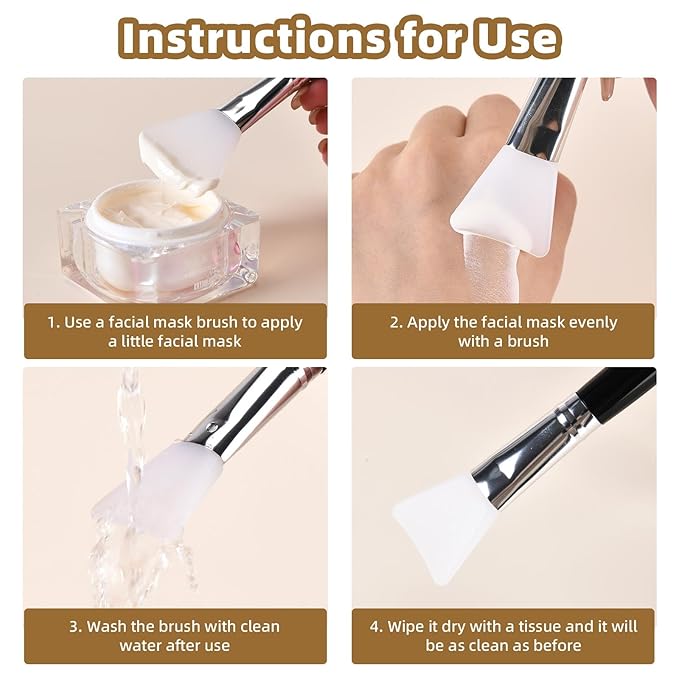 Instructions for Use

1. Use a facial mask brush to apply a little facial mask

2. Apply the facial mask evenly with a brush

3. Wash the brush with clean water after use

4. Wipe it dry with a tissue and it will be as clean as before