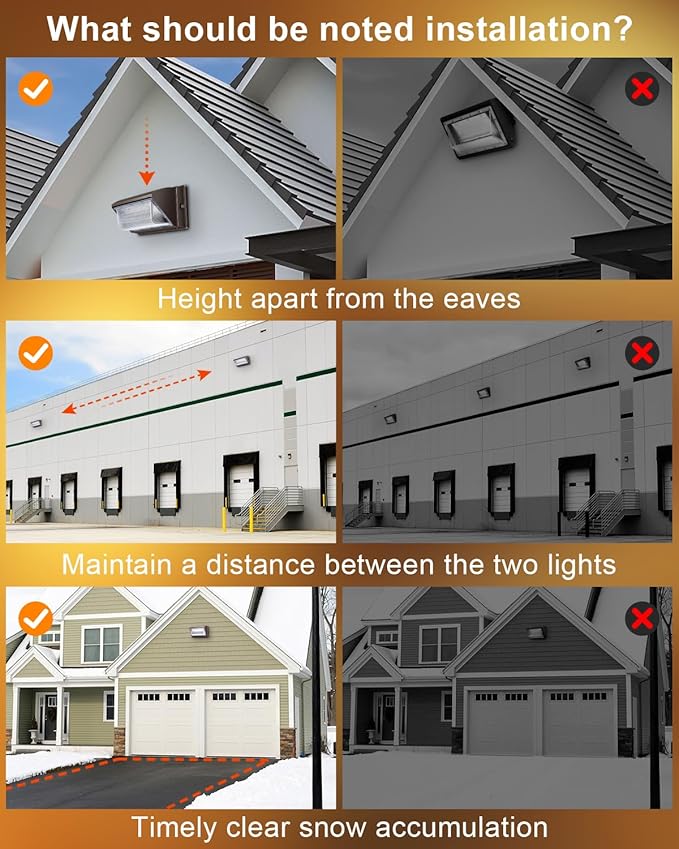 What should be noted installation?

Height apart from the eaves

Maintain a distance between the two lights

Timely clear snow accumulation