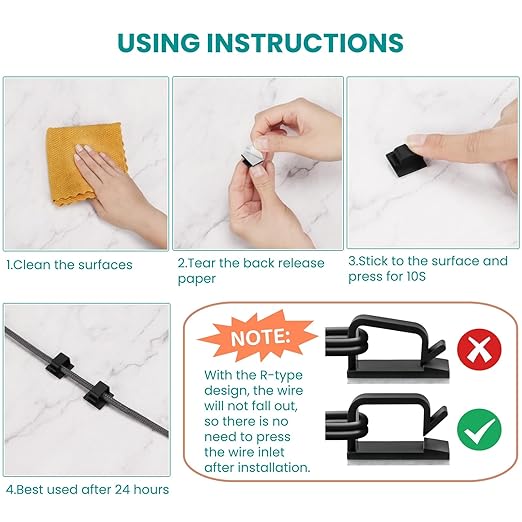 USING INSTRUCTIONS

1.Clean the surfaces

2.Tear the back release paper

3.Stick to the surface and press for 10S

4.Best used after 24 hours

NOTE:

With the R-type design, the wire will not fall out, so there is no need to press the wire inlet after installation.