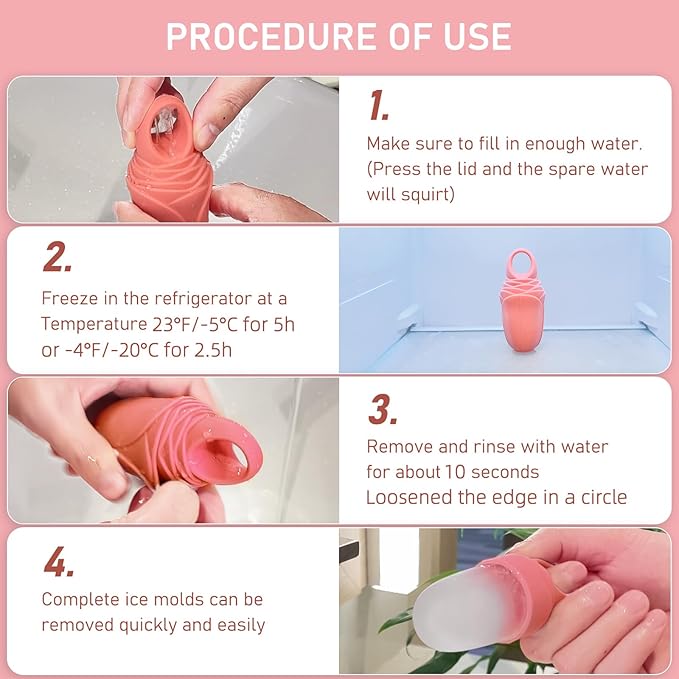 PROCEDURE OF USE

1.

Make sure to fill in enough water. (Press the lid and the spare water will squirt)

2.

Freeze in the refrigerator at a Temperature 23°F/-5°C for 5h or -4°F/-20°C for 2.5h

3.

Remove and rinse with water for about 10 seconds
Loosened the edge in a circle

4.

Complete ice molds can be removed quickly and easily