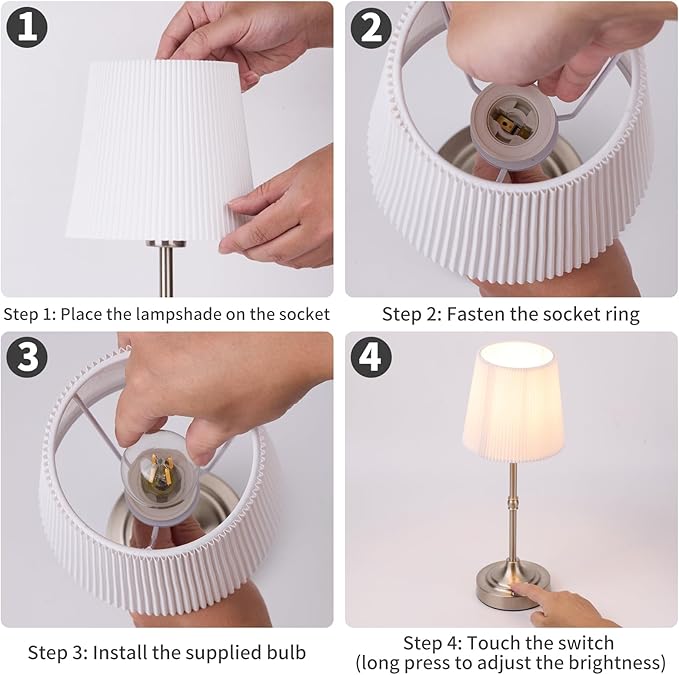 1

Step 1: Place the lampshade on the socket

2

Step 2: Fasten the socket ring

3

Step 3: Install the supplied bulb

4

Step 4: Touch the switch
(long press to adjust the brightness)