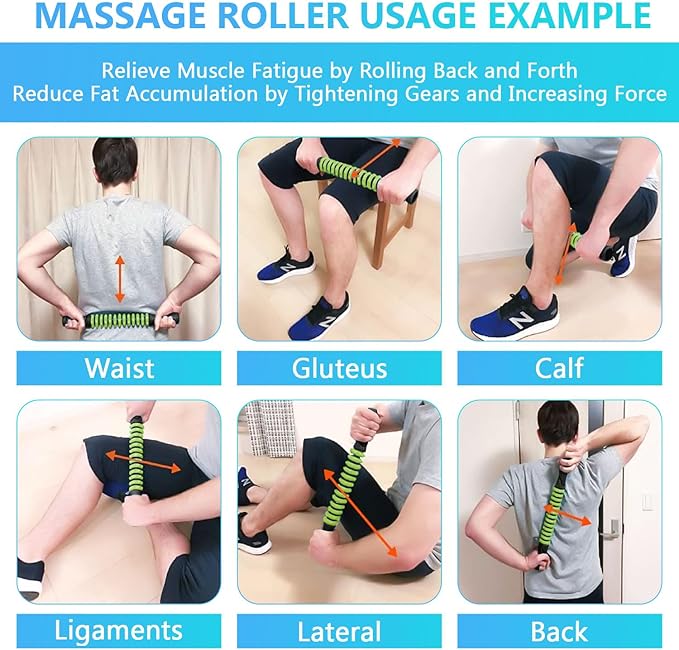 MASSAGE ROLLER USAGE EXAMPLE

Relieve Muscle Fatigue by Rolling Back and Forth
Reduce Fat Accumulation by Tightening Gears and Increasing Force

Waist

Gluteus

Calf

Ligaments

Lateral

Back