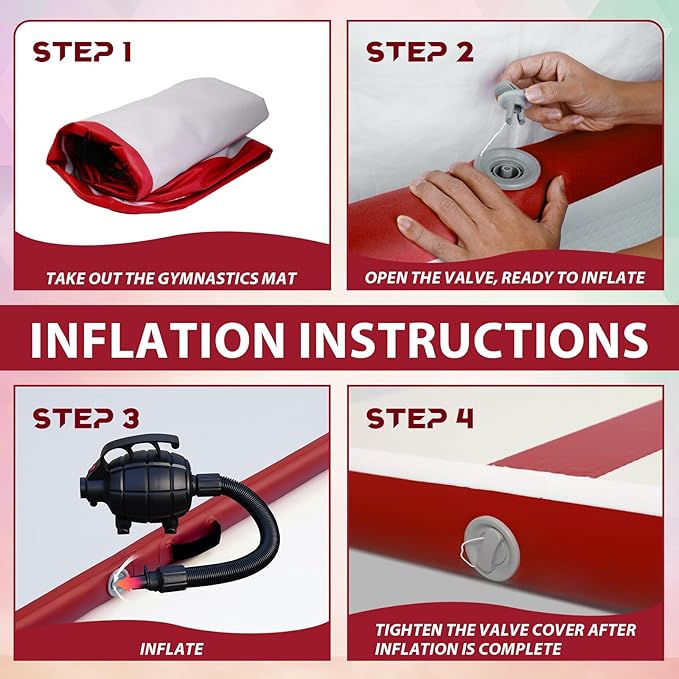 STEP 1

TAKE OUT THE GYMNASTICS MAT

STEP 2

OPEN THE VALVE, READY TO INFLATE

INFLATION INSTRUCTIONS

STEP 3

INFLATE

STEP 4

TIGHTEN THE VALVE COVER AFTER INFLATION IS COMPLETE