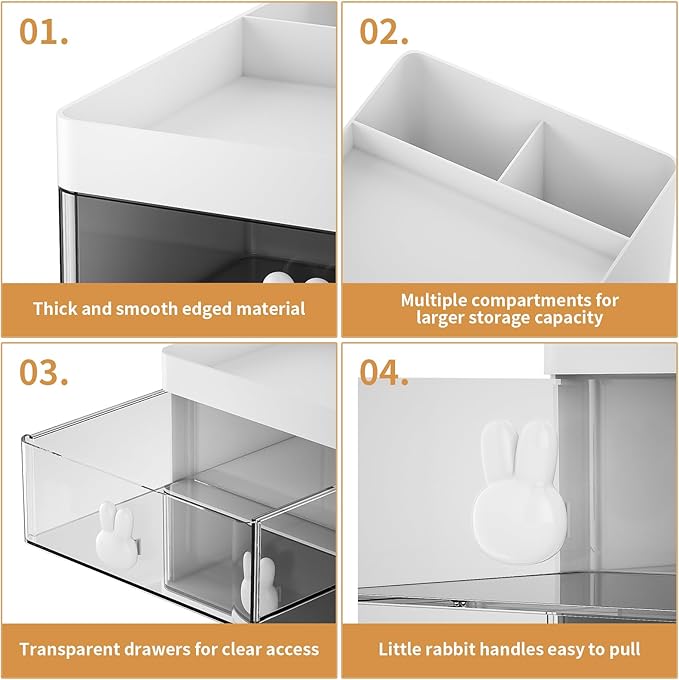 01.

Thick and smooth edged material

02.

Multiple compartments for larger storage capacity

03.

Transparent drawers for clear access

04.

Little rabbit handles easy to pull