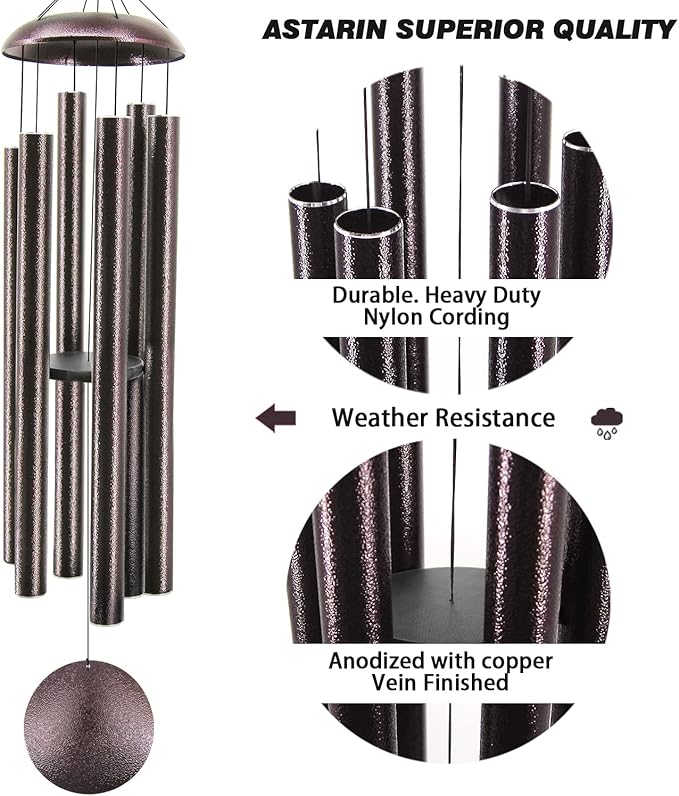 ASTARIN SUPERIOR QUALITY

Durable. Heavy Duty Nylon Cording

Weather Resistance

Anodized with copper Vein Finished