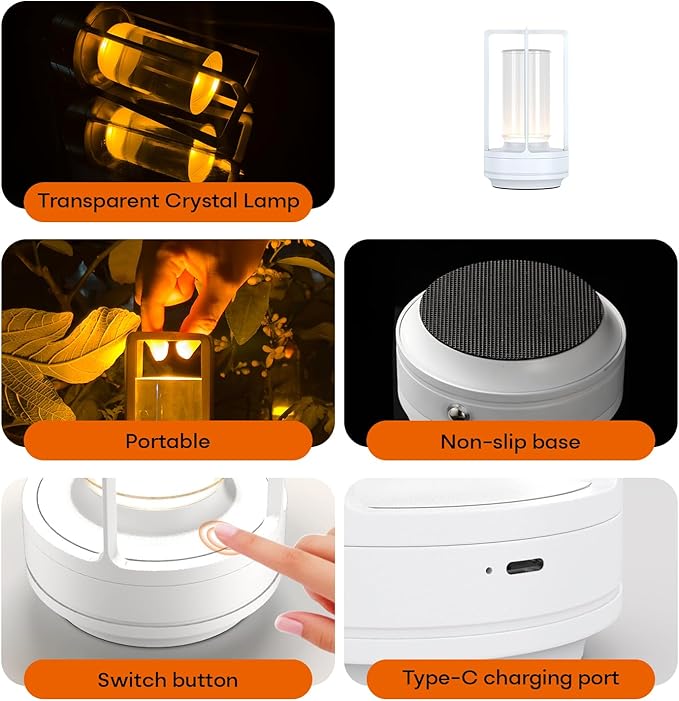 Transparent Crystal Lamp

Portable

Non-slip base

Switch button

Type-C charging port