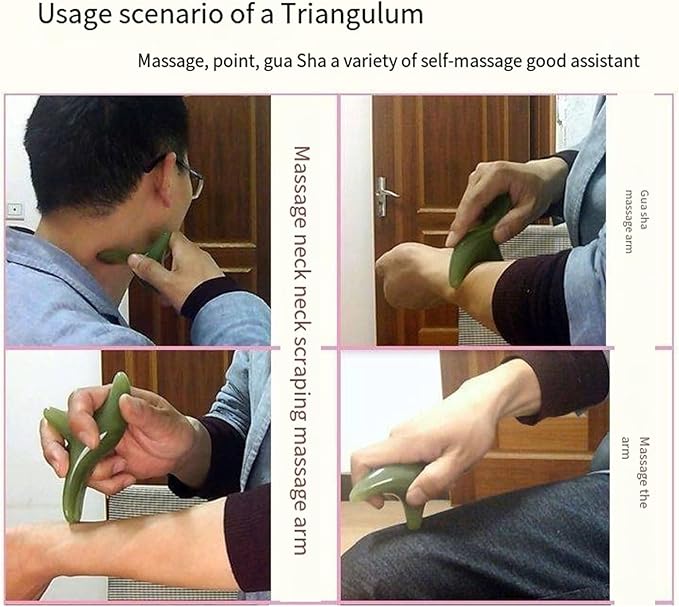 Usage scenario of a Triangulum

Massage, point, gua Sha a variety of self-massage good assistant

Massage neck neck scraping massage arm

Gua sha massage arm

Massage the arm