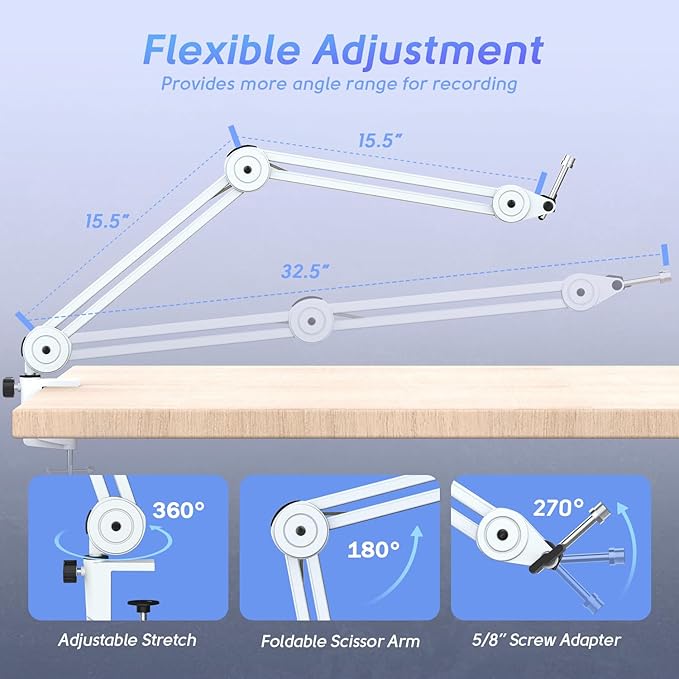 Flexible Adjustment
Provides more angle range for recording

15.5"

15.5"

32.5"

360°

180°

270°

Adjustable Stretch

Foldable Scissor Arm

5/8" Screw Adapter