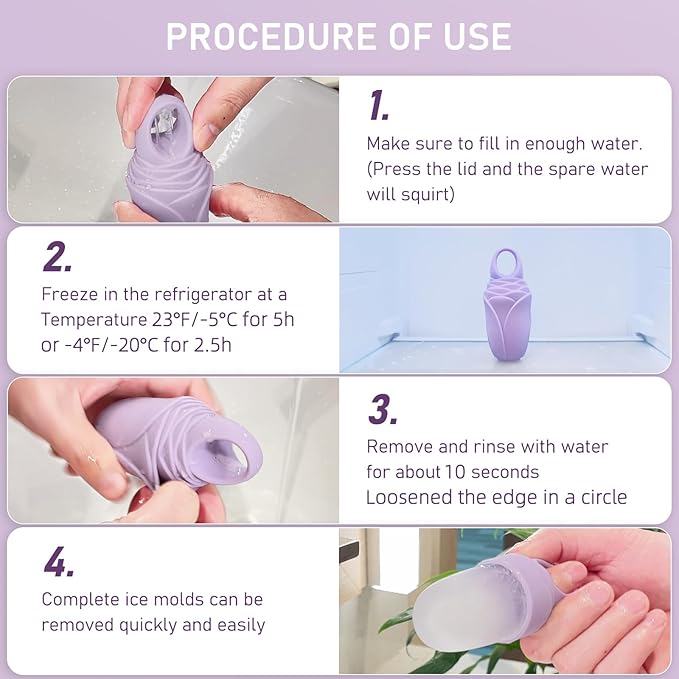 PROCEDURE OF USE

1.

Make sure to fill in enough water. (Press the lid and the spare water will squirt)

2.

Freeze in the refrigerator at a Temperature 23°F/-5°C for 5h or -4°F/-20°C for 2.5h

3.

Remove and rinse with water for about 10 seconds
Loosened the edge in a circle

4.

Complete ice molds can be removed quickly and easily