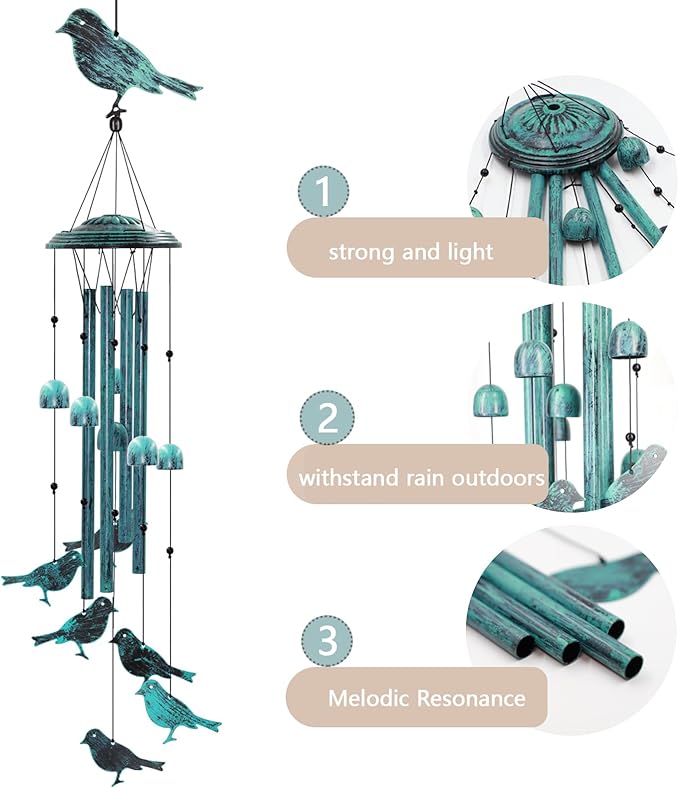 1
strong and light

2
withstand rain outdoors

3
Melodic Resonance