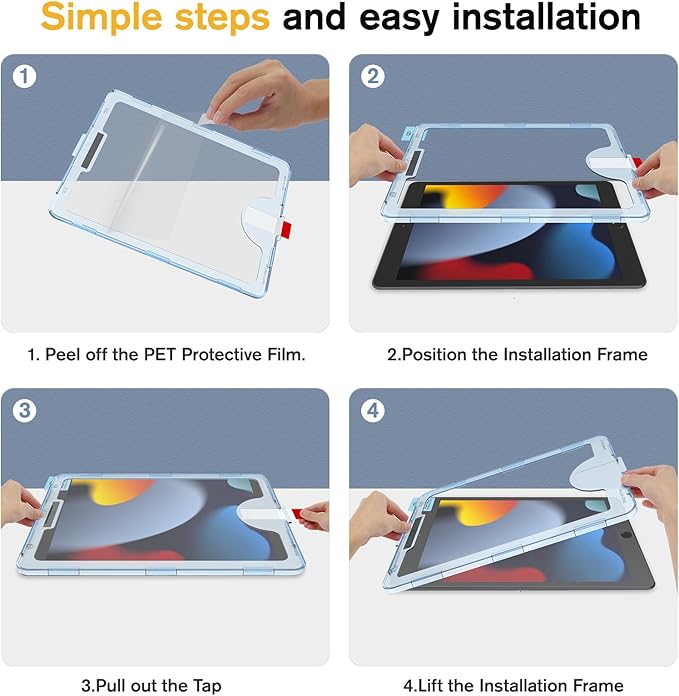 Simple steps and easy installation

1

1. Peel off the PET Protective Film.

2

2.Position the Installation Frame

3

3.Pull out the Tap

4

4.Lift the Installation Frame