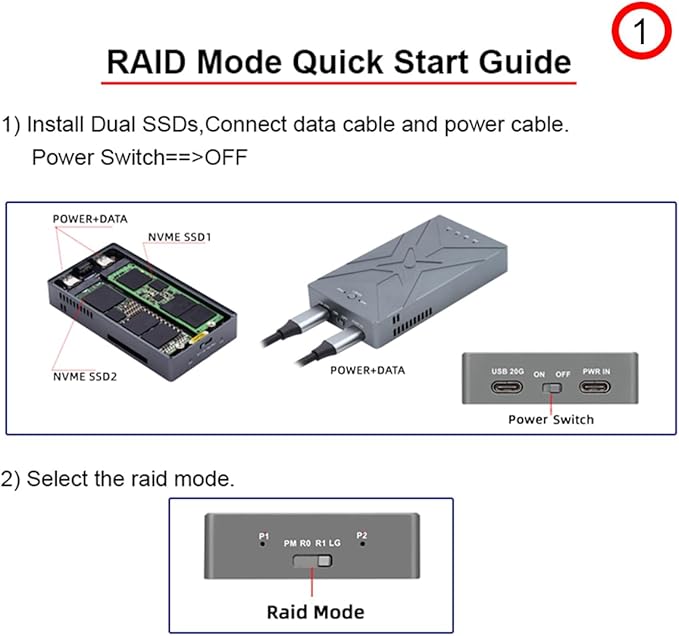 1

RAID Mode Quick Start Guide

1) Install Dual SSDs,Connect data cable and power cable. Power Switch==>OFF

POWER+DATA

NVME SSD1

NVME SSD2

POWER+DATA

USB 20G ON OFF PWR IN

Power Switch

2) Select the raid mode.

P1 PM R0 R1 LG P2

Raid Mode