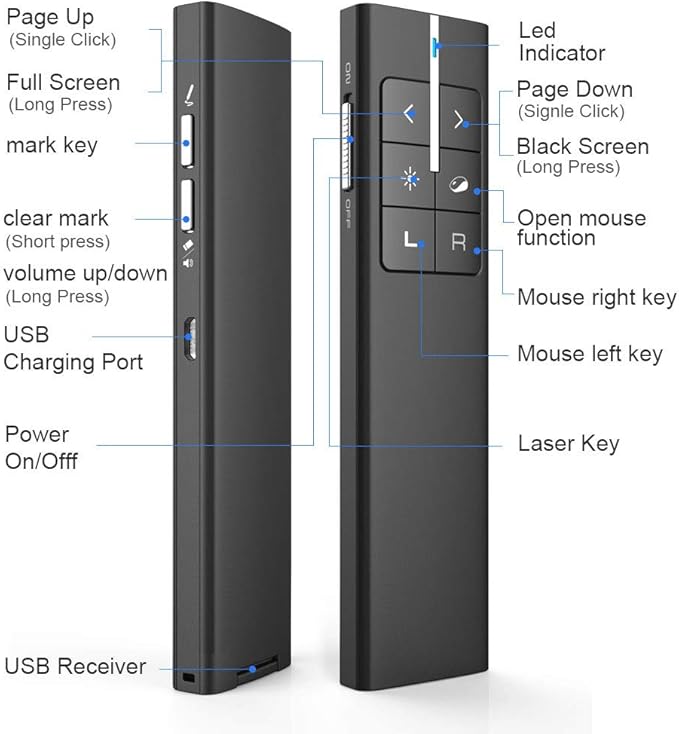 Page Up
(Single Click)

Full Screen
(Long Press)

mark key

clear mark
(Short press)

volume up/down
(Long Press)

USB
Charging Port

Power
On/Offf

USB Receiver

ON

OFF

L

R

Led
Indicator

Page Down
(Signle Click)

Black Screen
(Long Press)

Open mouse
function

Mouse right key

Mouse left key

Laser Key