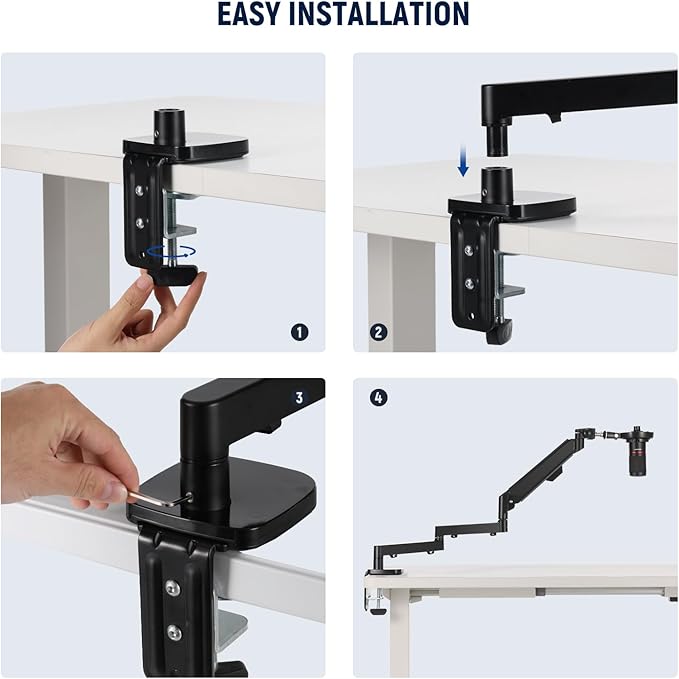 EASY INSTALLATION

1

2

3

4