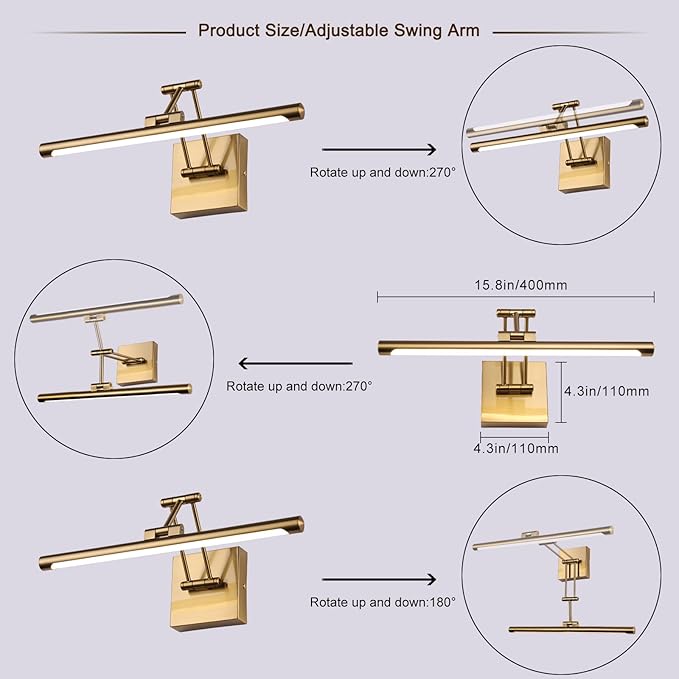 Product Size/Adjustable Swing Arm

Rotate up and down:270°

15.8in/400mm

Rotate up and down:270°

4.3in/110mm

4.3in/110mm

Rotate up and down:180°