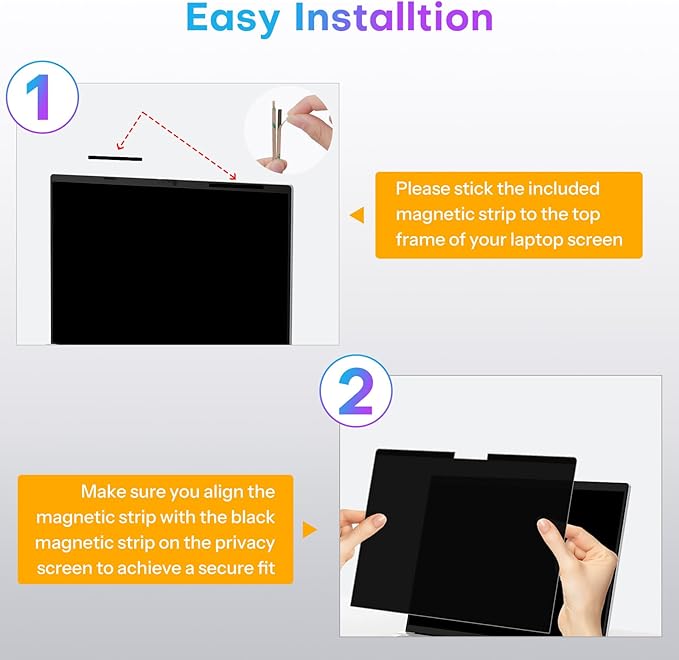 Easy Installtion

1

Please stick the included magnetic strip to the top frame of your laptop screen

2

Make sure you align the magnetic strip with the black magnetic strip on the privacy screen to achieve a secure fit