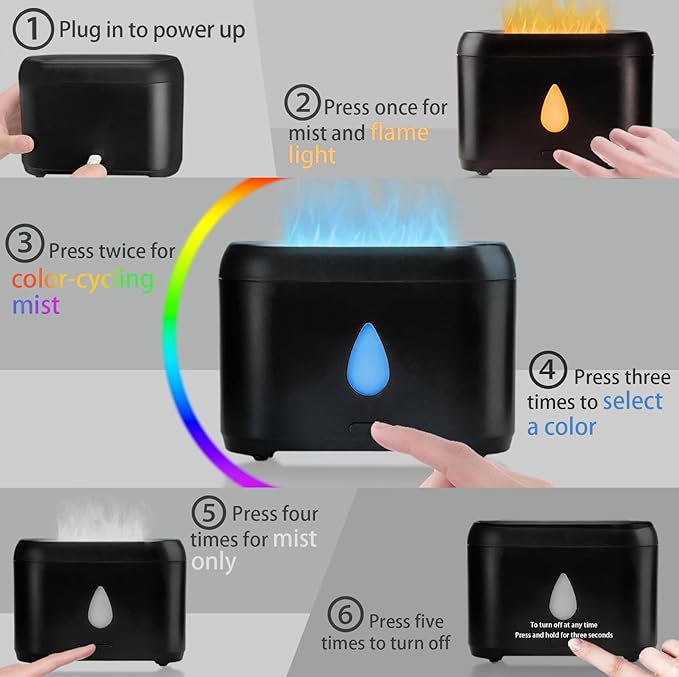 1 Plug in to power up

2 Press once for mist and flame light

3 Press twice for color-cycling mist

4 Press three times to select a color

5 Press four times for mist only

6 Press five times to turn off

To turn off at any time
Press and hold for three seconds